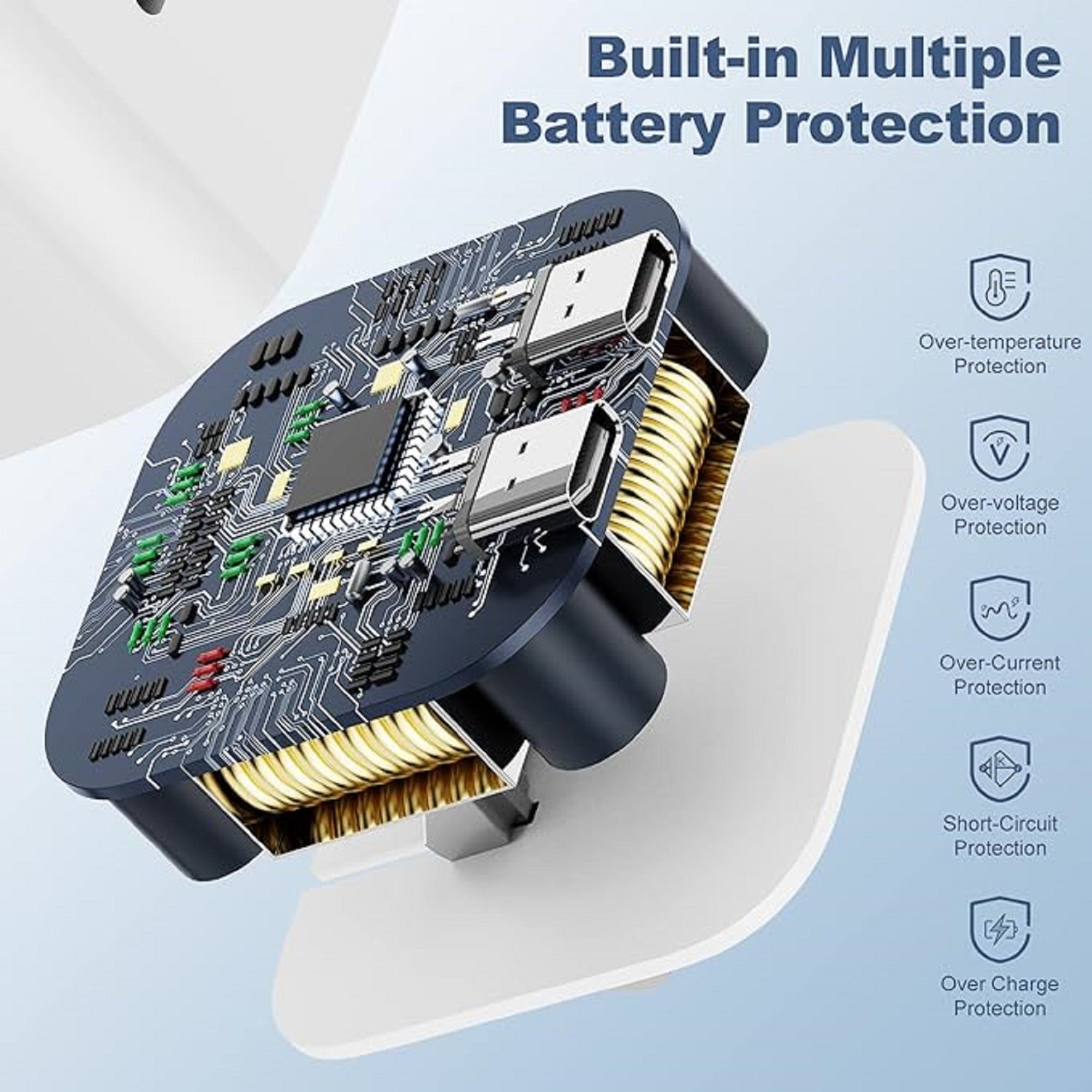 Built-in Multiple Battery Protection

Over-temperature Protection

Over-voltage Protection

Over-Current Protection

Short-Circuit Protection

Over Charge Protection